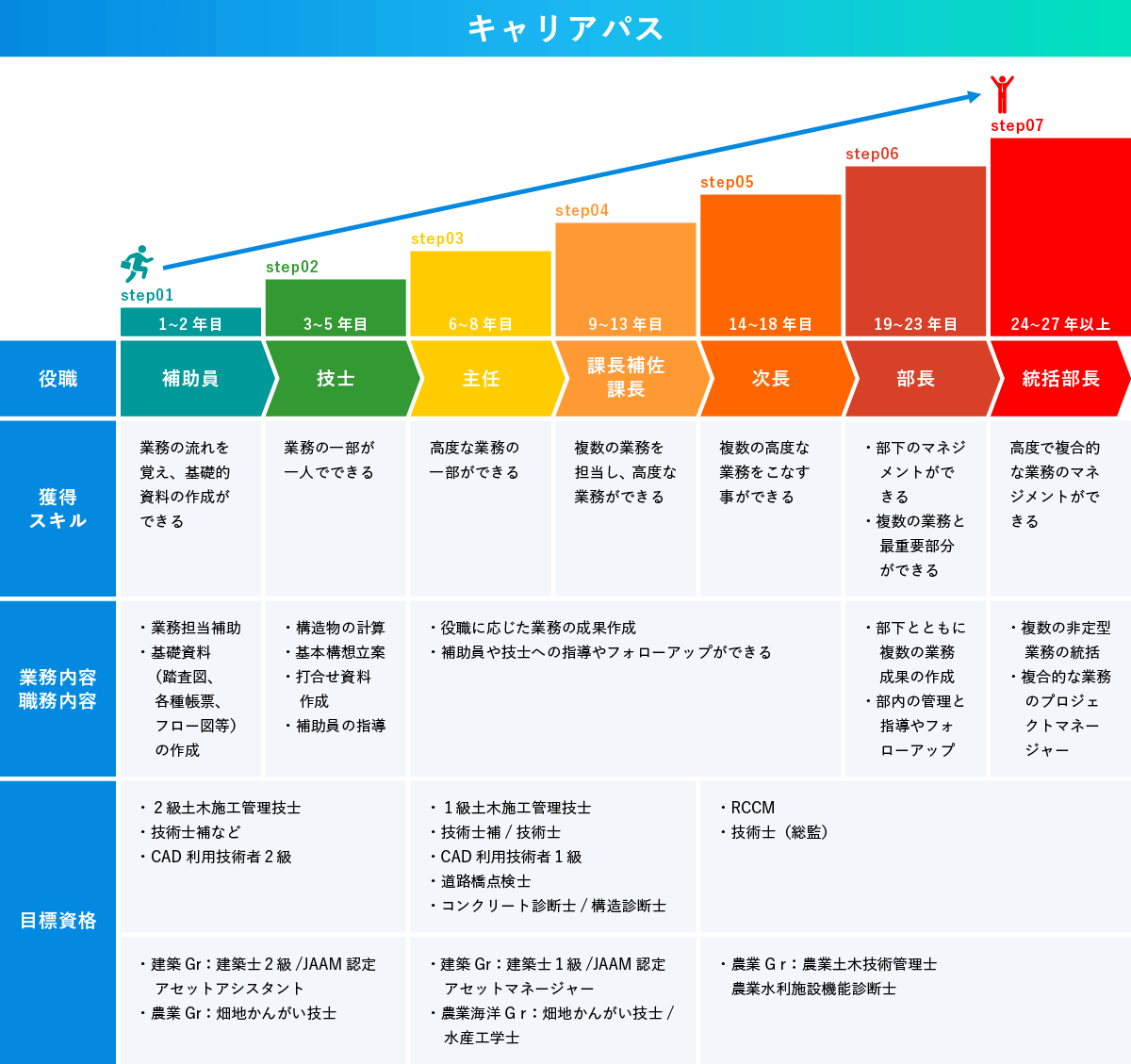 キャリアパス

step01
1~2 年目

step02
3~5 年目

step03
6~8 年目

step04
9~13 年目

step05
14~18 年目

step06
19~23 年目

step07
24~27 年以上

| 役職 | 補助員 | 技士 | 主任 | 課長補佐 課長 | 次長 | 部長 | 統括部長 |
|---|---|---|---|---|---|---|---|
| 獲得スキル | 業務の流れを覚え、基礎的資料の作成ができる | 業務の一部が一人でできる | 高度な業務の一部ができる | 複数の業務を担当し、高度な業務ができる | 複数の高度な業務をこなす事ができる | ・部下のマネジメントができる ・複数の業務と最重要部分ができる | 高度で複合的な業務のマネジメントができる |
| 業務内容 職務内容 | ・業務担当補助 ・基礎資料（踏査図、各種帳票、フロー図等）の作成 | ・構造物の計算 ・基本構想立案 ・打合せ資料作成 ・補助員の指導 | ・役職に応じた業務の成果作成 ・補助員や技士への指導やフォローアップができる | | | ・部下とともに複数の業務成果の作成 ・部内の管理と指導やフォローアップ | ・複数の非定型業務の統括 ・複合的な業務のプロジェクトマネージャー |
| 目標資格 | ・２級土木施工管理技士 ・技術士補など ・CAD 利用技術者２級 | | ・１級土木施工管理技士 ・技術士補 / 技術士 ・CAD 利用技術者１級 ・道路橋点検士 ・コンクリート診断士 / 構造診断士 | | ・RCCM ・技術士（総監） | | |
| | ・建築 Gr：建築士２級 /JAAM 認定アセットアシスタント ・農業 Gr：畑地かんがい技士 | | ・建築 Gr：建築士１級 /JAAM 認定アセットマネージャー ・農業海洋Ｇｒ：畑地かんがい技士 / 水産工学士 | | ・農業Ｇｒ：農業土木技術管理士 農業水利施設機能診断士 | | |