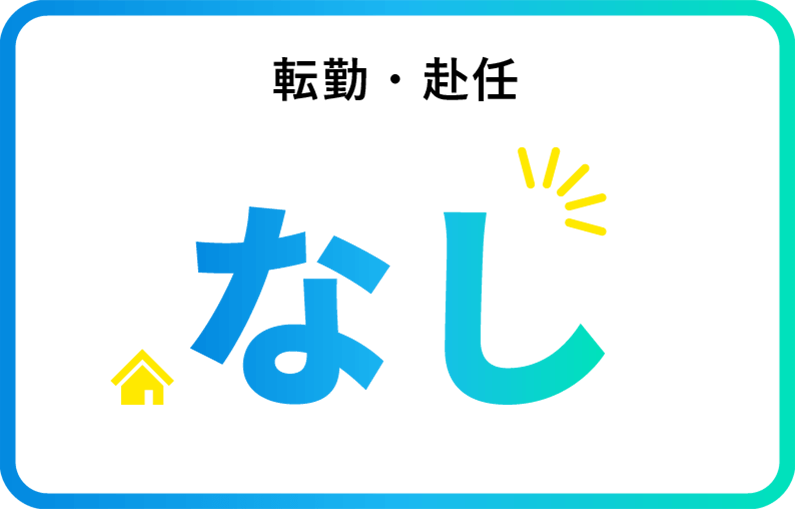 転勤・赴任

なし