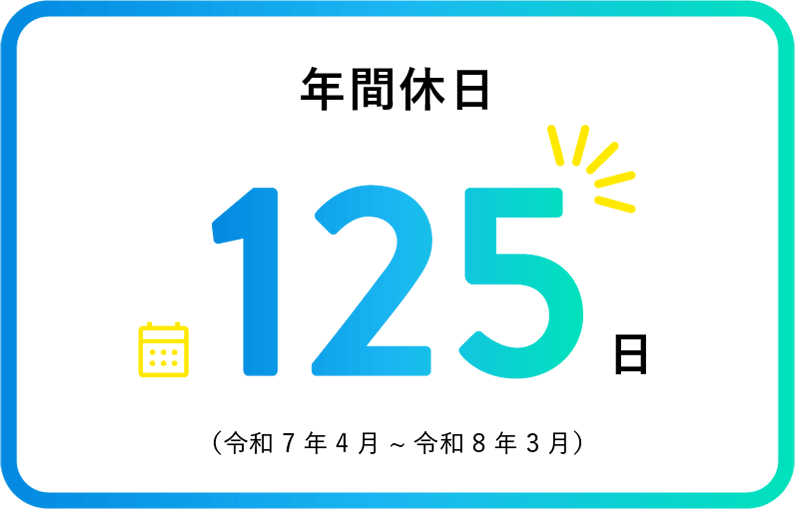 年間休日

125日

（令和7年4月～令和8年3月）