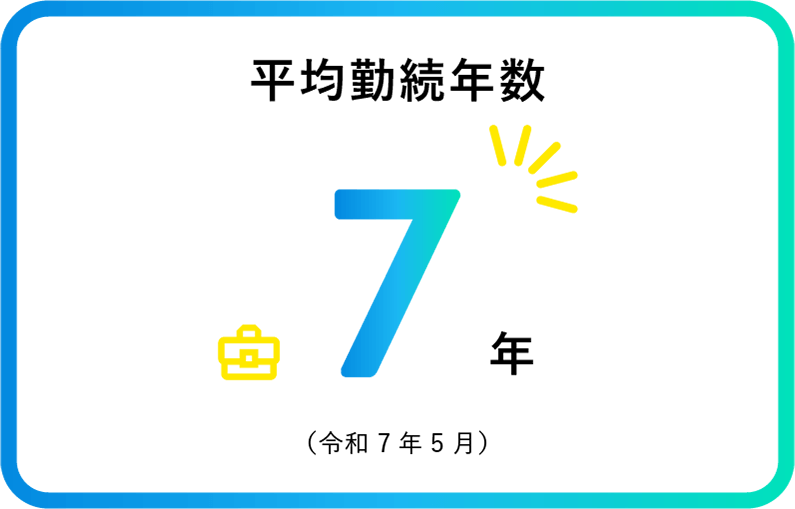 平均勤続年数

7 年

（令和 7 年 5 月）